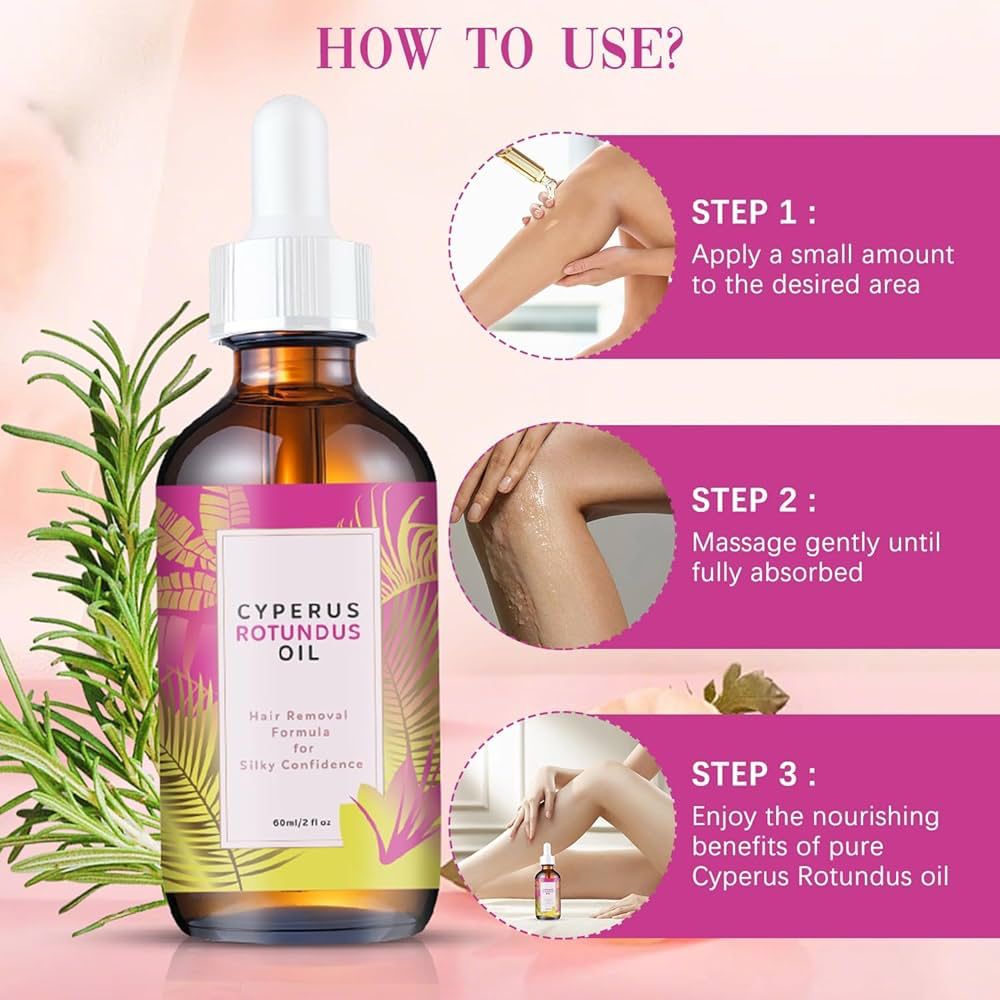 HOW TO USE?

CYPERUS
ROTUNDUS
OIL

Hair Removal Formula for Silky Confidence

60ml/2 fl oz

STEP 1 :
Apply a small amount to the desired area

STEP 2 :
Massage gently until fully absorbed

STEP 3 :
Enjoy the nourishing benefits of pure Cyperus Rotundus oil